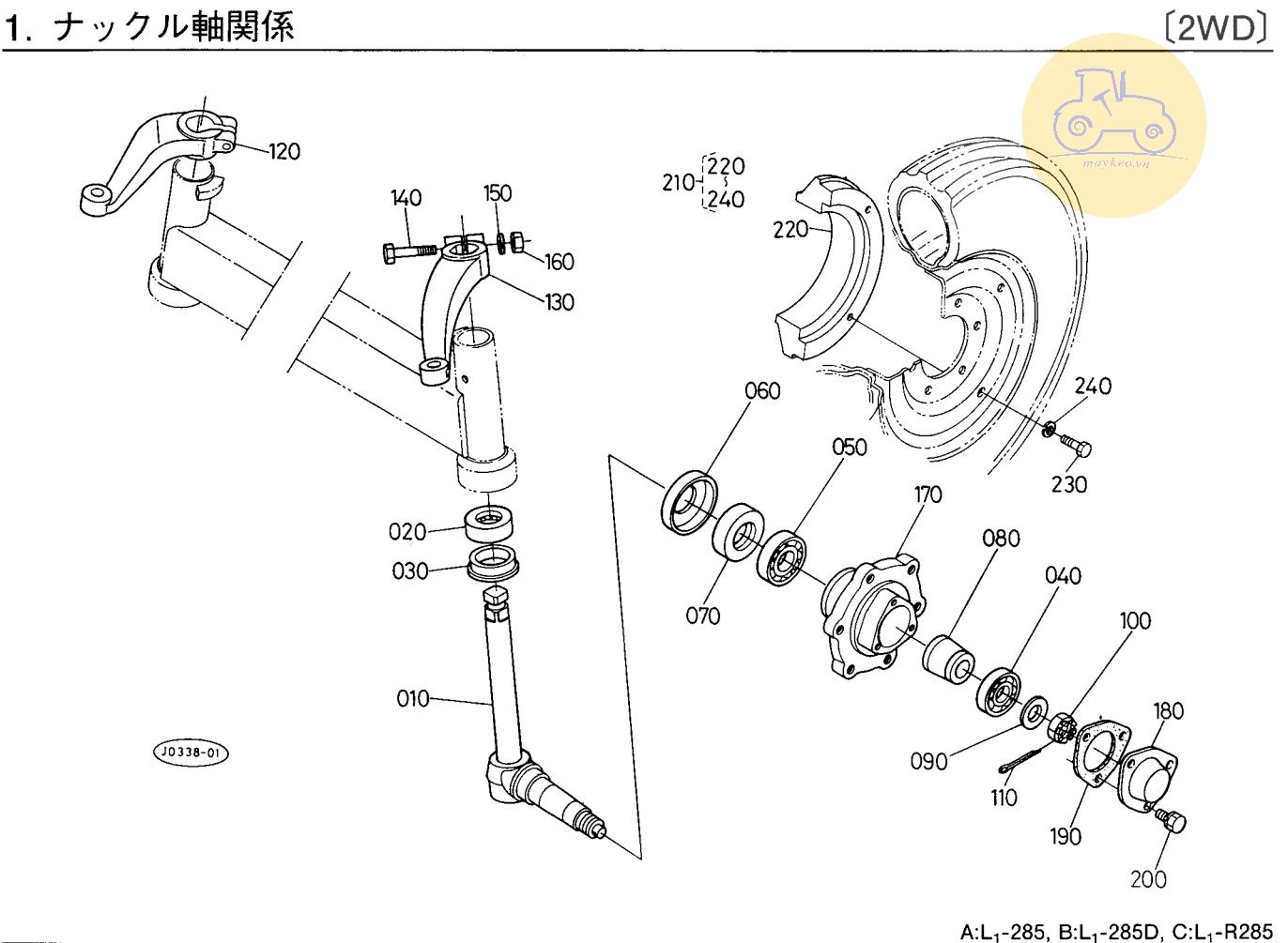 1. ナックル軸関係

〔2WD〕

maykeo.vn

120

140

150

160

130

210

220

240

220

240

230

060

050

170

080

040

100

180

020

030

070

010

090

110

190

200

J0338-01

A:$L_1$-285, B:$L_1$-285D, C:$L_1$-R285